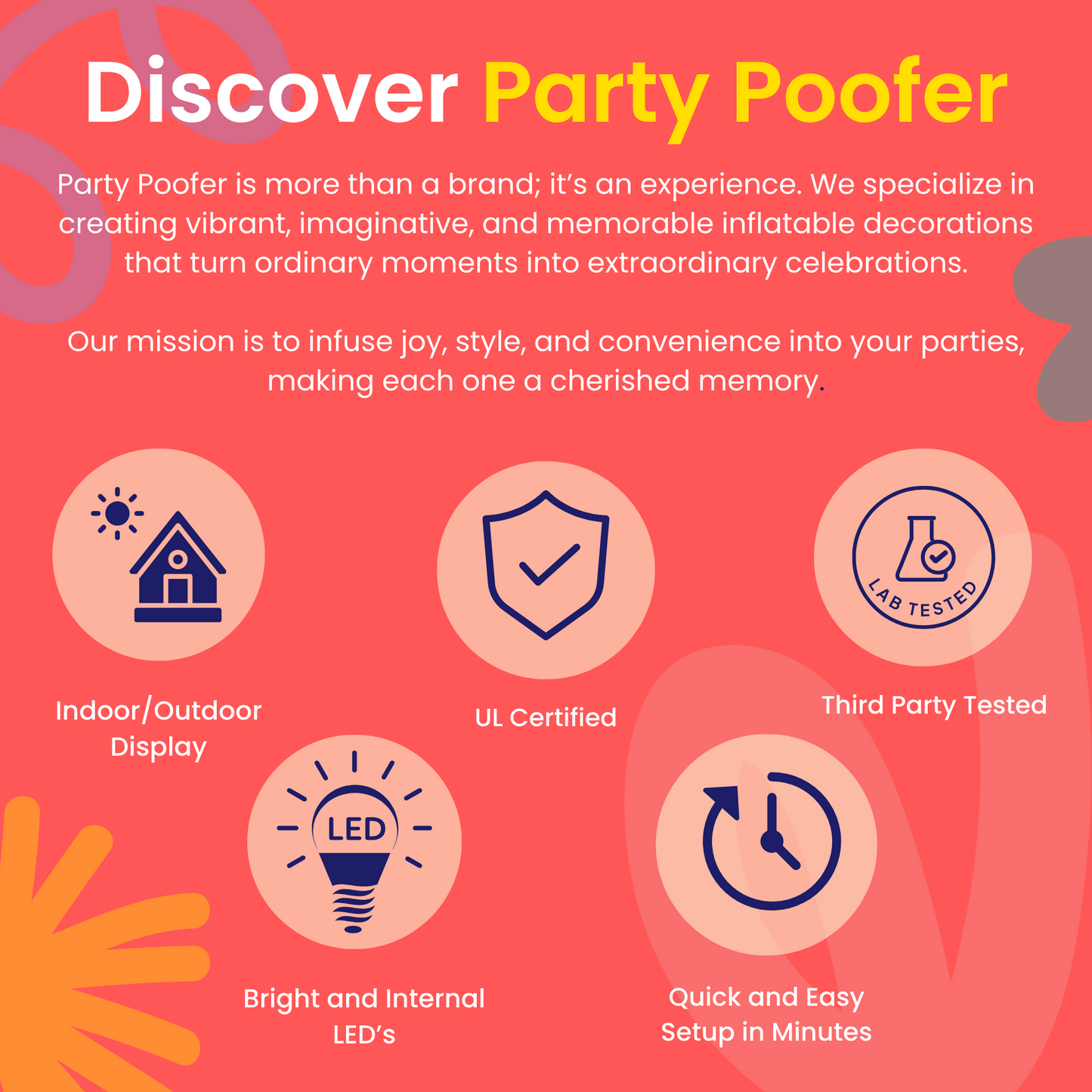 Discover Party Poofer

Party Poofer is more than a brand; it's an experience. We specialize in creating vibrant, imaginative, and memorable inflatable decorations that turn ordinary moments into extraordinary celebrations.

Our mission is to infuse joy, style, and convenience into your parties, making each one a cherished memory.

Indoor/Outdoor Display

UL Certified

LAB TESTED

Third Party Tested

LED

Bright and Internal LED's

Quick and Easy Setup in Minutes